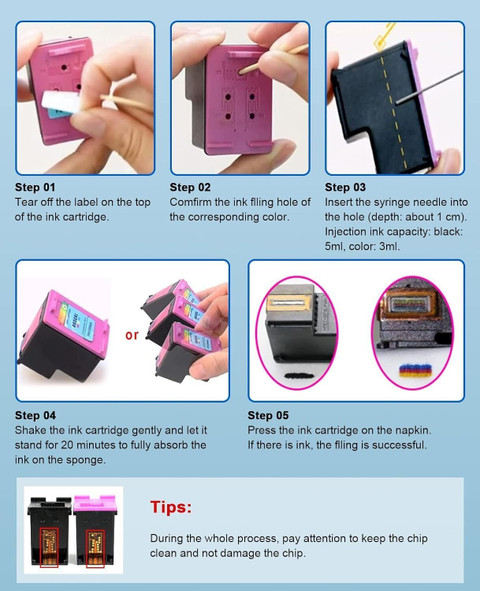 Step 01
Tear off the label on the top of the ink cartridge.

Step 02
Comfirm the ink filing hole of the corresponding color.

Step 03
Insert the syringe needle into the hole (depth: about 1 cm). Injection ink capacity: black: 5ml, color: 3ml.

or

Step 04
Shake the ink cartridge gently and let it stand for 20 minutes to fully absorb the ink on the sponge.

Step 05
Press the ink cartridge on the napkin.
If there is ink, the filing is successful.

Tips:

During the whole process, pay attention to keep the chip clean and not damage the chip.