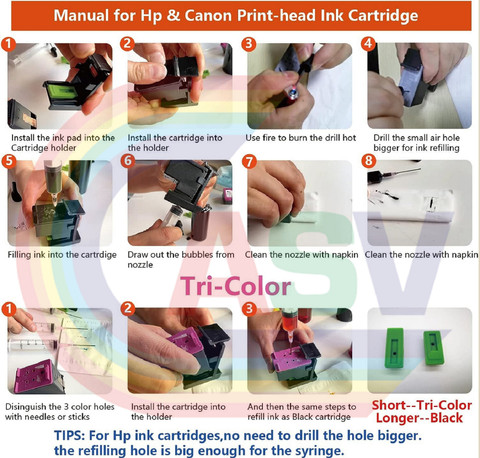 Manual for Hp & Canon Print-head Ink Cartridge

1
Install the ink pad into the Cartridge holder

2
Install the cartridge into the holder

3
Use fire to burn the drill hot

4
Drill the small air hole bigger for ink refilling

5
Filling ink into the cartrdige

6
Draw out the bubbles from nozzle

7
Clean the nozzle with napkin

8
Clean the nozzle with napkin

ASV

Tri-Color

1
Disinguish the 3 color holes with needles or sticks

2
Install the cartridge into the holder

3
And then the same steps to refill ink as Black cartridge

Short--Tri-Color
Longer--Black

TIPS: For Hp ink cartridges,no need to drill the hole bigger. the refilling hole is big enough for the syringe.