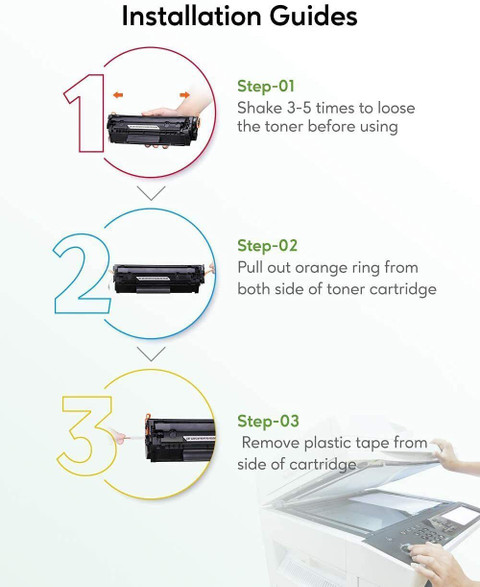 Installation Guides

1

Step-01
Shake 3-5 times to loose the toner before using

2

Step-02
Pull out orange ring from both side of toner cartridge

3

Step-03
Remove plastic tape from side of cartridge