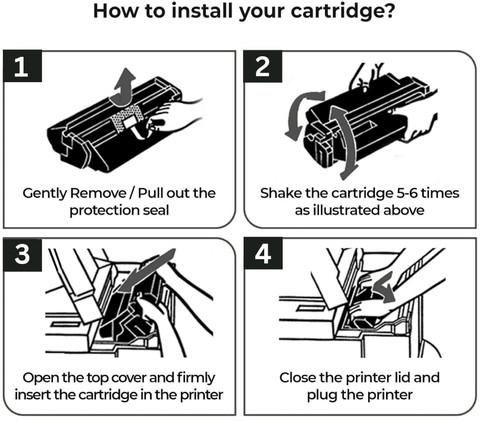 How to install your cartridge?

1

Gently Remove / Pull out the protection seal

2

Shake the cartridge 5-6 times as illustrated above

3

Open the top cover and firmly insert the cartridge in the printer

4

Close the printer lid and plug the printer