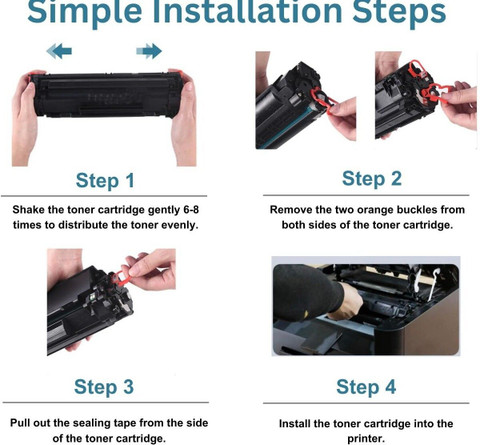 Simple Installation Steps

Step 1

Shake the toner cartridge gently 6-8 times to distribute the toner evenly.

Step 2

Remove the two orange buckles from both sides of the toner cartridge.

Step 3

Pull out the sealing tape from the side of the toner cartridge.

Step 4

Install the toner cartridge into the printer.