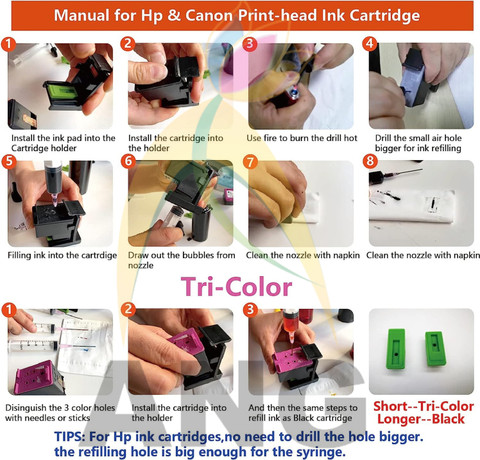 Manual for Hp & Canon Print-head Ink Cartridge

1
Install the ink pad into the Cartridge holder

2
Install the cartridge into the holder

3
Use fire to burn the drill hot

4
Drill the small air hole bigger for ink refilling

5
Filling ink into the cartrdige

6
Draw out the bubbles from nozzle

7
Clean the nozzle with napkin

8
Clean the nozzle with napkin

Tri-Color

1
Disinguish the 3 color holes with needles or sticks

2
Install the cartridge into the holder

3
And then the same steps to refill ink as Black cartridge

Short--Tri-Color
Longer--Black

ANG

TIPS: For Hp ink cartridges,no need to drill the hole bigger. the refilling hole is big enough for the syringe.