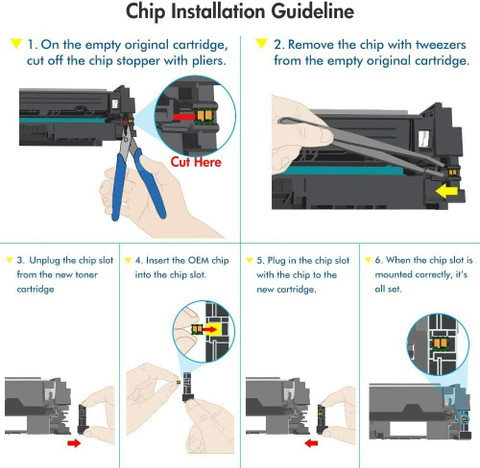 Chip Installation Guideline

1. On the empty original cartridge, cut off the chip stopper with pliers.

Cut Here

2. Remove the chip with tweezers from the empty original cartridge.

3. Unplug the chip slot from the new toner cartridge

4. Insert the OEM chip into the chip slot.

5. Plug in the chip slot with the chip to the new cartridge.

6. When the chip slot is mounted correctly, it's all set.