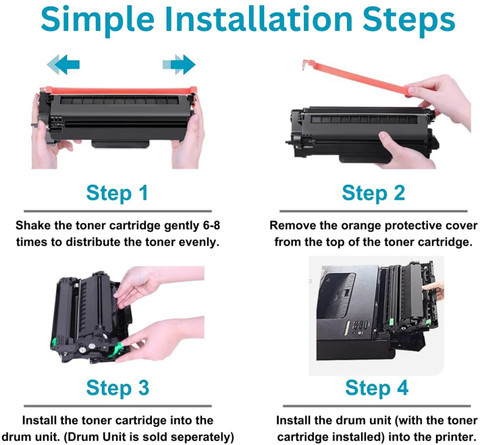 Simple Installation Steps

Step 1

Shake the toner cartridge gently 6-8 times to distribute the toner evenly.

Step 2

Remove the orange protective cover from the top of the toner cartridge.

Step 3

Install the toner cartridge into the drum unit. (Drum Unit is sold seperately)

Step 4

Install the drum unit (with the toner cartridge installed) into the printer.