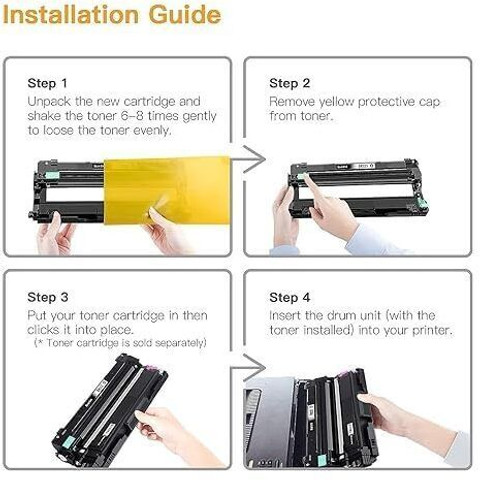 Installation Guide

Step 1
Unpack the new cartridge and shake the toner 6-8 times gently to loose the toner evenly.

Step 2
Remove yellow protective cap from toner.

Step 3
Put your toner cartridge in then clicks it into place.
(* Toner cartridge is sold separately)

Step 4
Insert the drum unit (with the toner installed) into your printer.