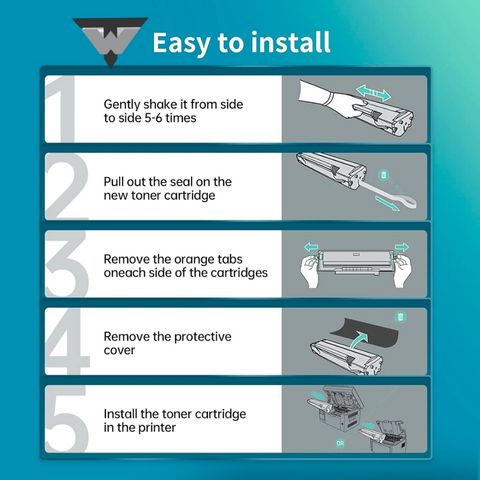 Easy to install

1
Gently shake it from side to side 5-6 times

2
Pull out the seal on the new toner cartridge

3
Remove the orange tabs oneach side of the cartridges

4
Remove the protective cover

5
Install the toner cartridge in the printer

OR