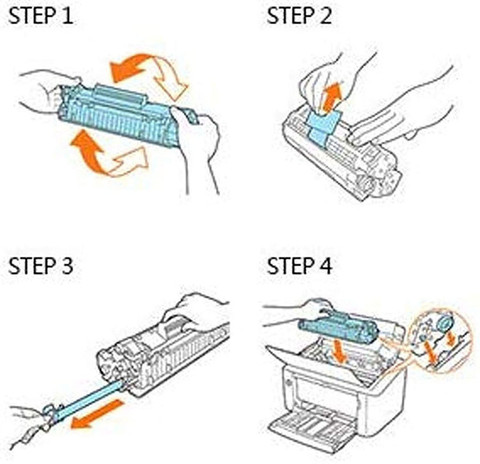 STEP 1

STEP 2

STEP 3

STEP 4