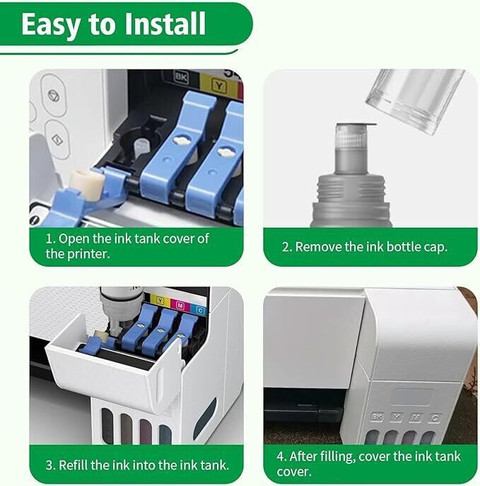 Easy to Install

BK Y

1. Open the ink tank cover of the printer.

2. Remove the ink bottle cap.

Y M C

3. Refill the ink into the ink tank.

BK Y M C

4. After filling, cover the ink tank cover.