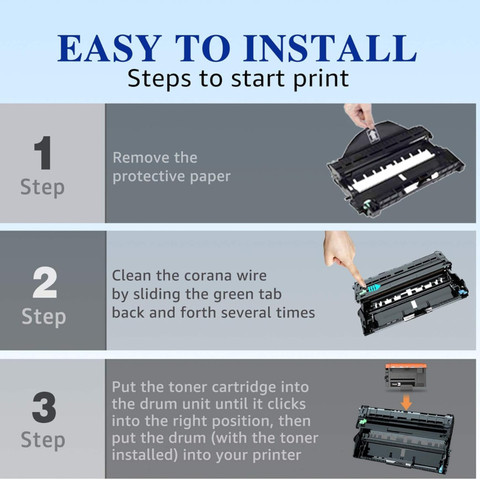 EASY TO INSTALL
Steps to start print

1
Step

Remove the protective paper

2
Step

Clean the corana wire by sliding the green tab back and forth several times

3
Step

Put the toner cartridge into the drum unit until it clicks into the right position, then put the drum (with the toner installed) into your printer