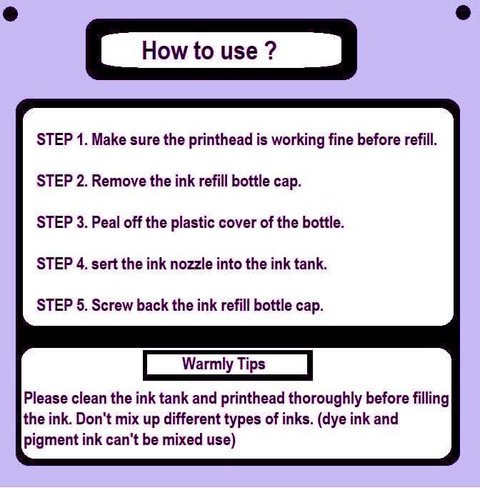 How to use ?

STEP 1. Make sure the printhead is working fine before refill.

STEP 2. Remove the ink refill bottle cap.

STEP 3. Peal off the plastic cover of the bottle.

STEP 4. sert the ink nozzle into the ink tank.

STEP 5. Screw back the ink refill bottle cap.

Warmly Tips

Please clean the ink tank and printhead thoroughly before filling the ink. Don't mix up different types of inks. (dye ink and pigment ink can't be mixed use)