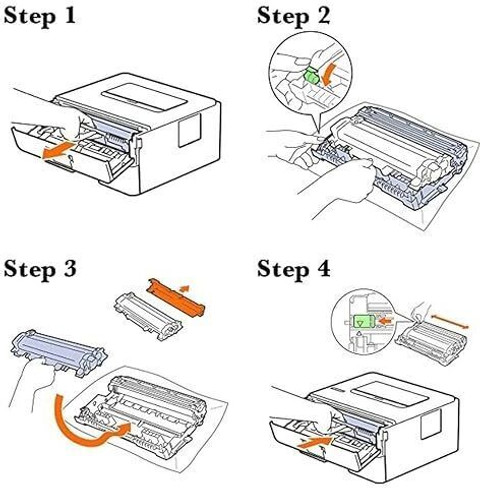 Step 1

Step 2

Step 3

Step 4