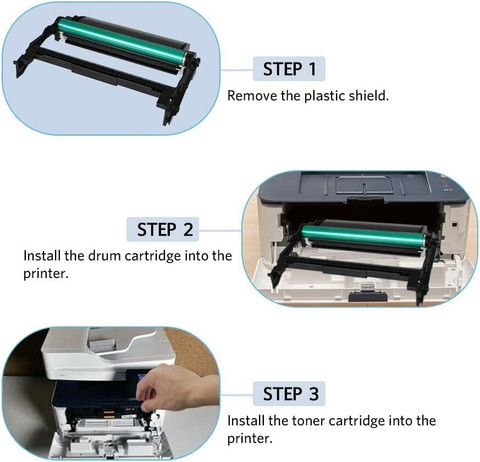 STEP 1

Remove the plastic shield.

STEP 2

Install the drum cartridge into the printer.

STEP 3

Install the toner cartridge into the printer.