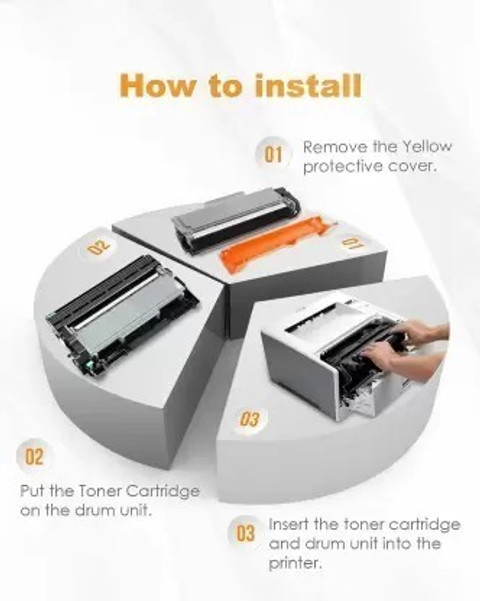 How to install

01 Remove the Yellow protective cover.

02

01

03

02

Put the Toner Cartridge on the drum unit.

03 Insert the toner cartridge and drum unit into the printer.