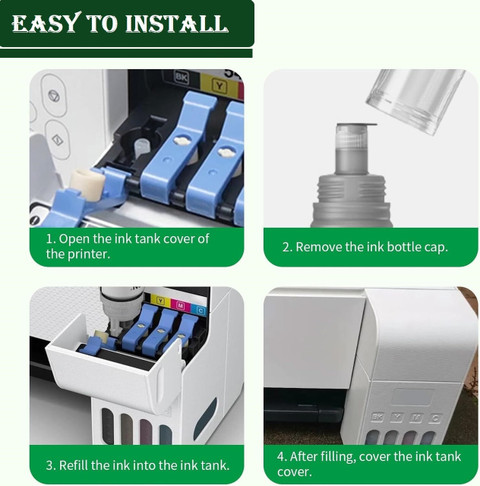 EASY TO INSTALL

BK Y

1. Open the ink tank cover of the printer.

2. Remove the ink bottle cap.

Y M C

3. Refill the ink into the ink tank.

BK Y M C

4. After filling, cover the ink tank cover.