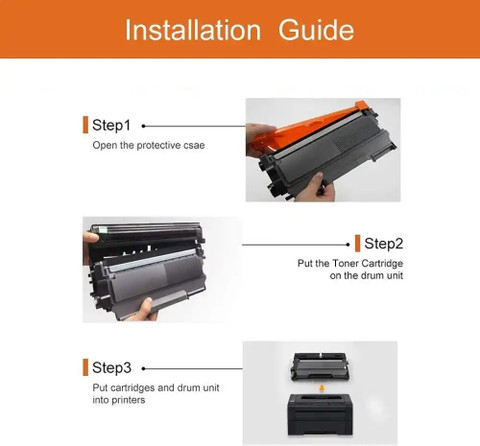 Installation Guide

Step1

Open the protective csae

Step2

Put the Toner Cartridge on the drum unit

Step3

Put cartridges and drum unit into printers