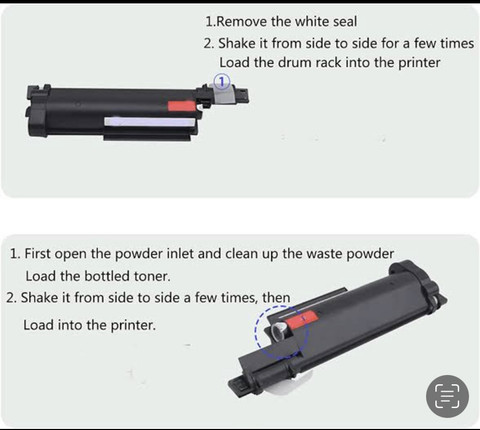 1.Remove the white seal
2. Shake it from side to side for a few times
Load the drum rack into the printer

①

1. First open the powder inlet and clean up the waste powder
Load the bottled toner.
2. Shake it from side to side a few times, then
Load into the printer.