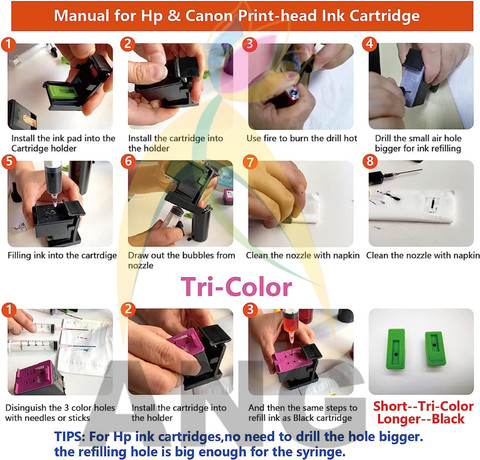 Manual for Hp & Canon Print-head Ink Cartridge

1
Install the ink pad into the Cartridge holder

2
Install the cartridge into the holder

3
Use fire to burn the drill hot

4
Drill the small air hole bigger for ink refilling

5
Filling ink into the cartrdige

6
Draw out the bubbles from nozzle

7
Clean the nozzle with napkin

8
Clean the nozzle with napkin

Tri-Color

1
Disinguish the 3 color holes with needles or sticks

2
Install the cartridge into the holder

3
And then the same steps to refill ink as Black cartridge

Short--Tri-Color
Longer--Black

ANG

TIPS: For Hp ink cartridges,no need to drill the hole bigger. the refilling hole is big enough for the syringe.