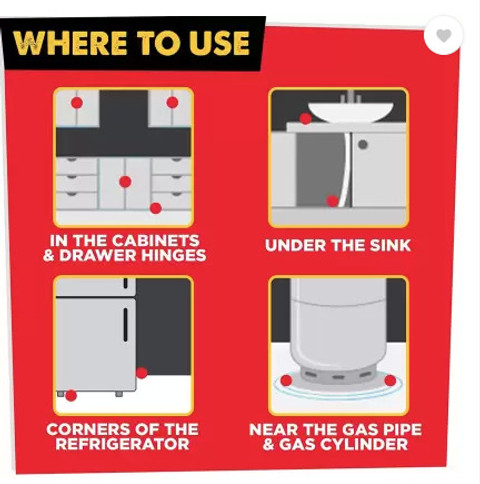 WHERE TO USE

IN THE CABINETS & DRAWER HINGES

UNDER THE SINK

CORNERS OF THE REFRIGERATOR

NEAR THE GAS PIPE & GAS CYLINDER