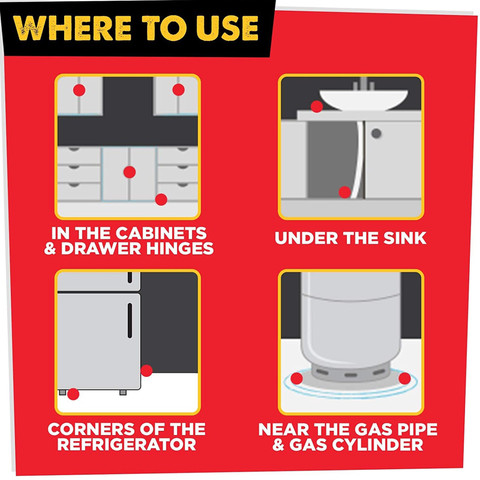 WHERE TO USE

IN THE CABINETS & DRAWER HINGES

UNDER THE SINK

CORNERS OF THE REFRIGERATOR

NEAR THE GAS PIPE & GAS CYLINDER