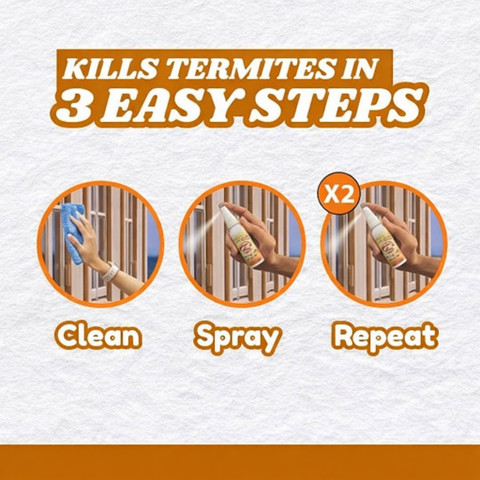 KILLS TERMITES IN
3 EASY STEPS

X2

Clean

Spray

Repeat