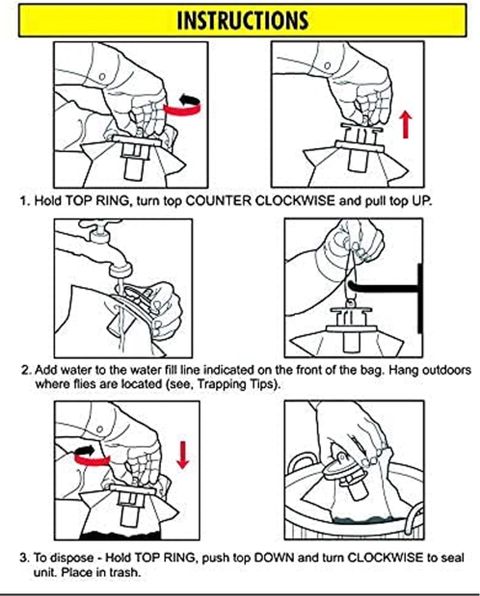 INSTRUCTIONS

1. Hold TOP RING, turn top COUNTER CLOCKWISE and pull top UP.

2. Add water to the water fill line indicated on the front of the bag. Hang outdoors where flies are located (see, Trapping Tips).

3. To dispose - Hold TOP RING, push top DOWN and turn CLOCKWISE to seal unit. Place in trash.