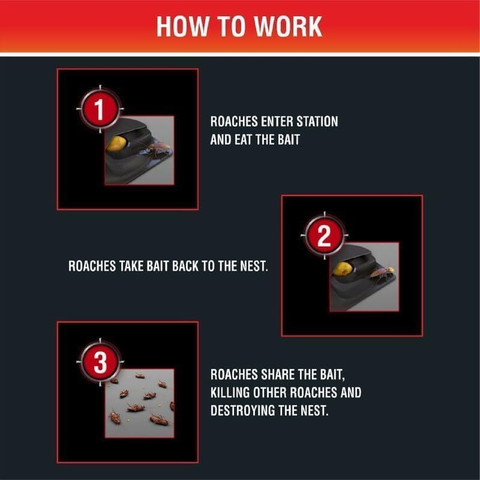 HOW TO WORK

1

ROACHES ENTER STATION AND EAT THE BAIT

2

ROACHES TAKE BAIT BACK TO THE NEST.

3

ROACHES SHARE THE BAIT, KILLING OTHER ROACHES AND DESTROYING THE NEST.