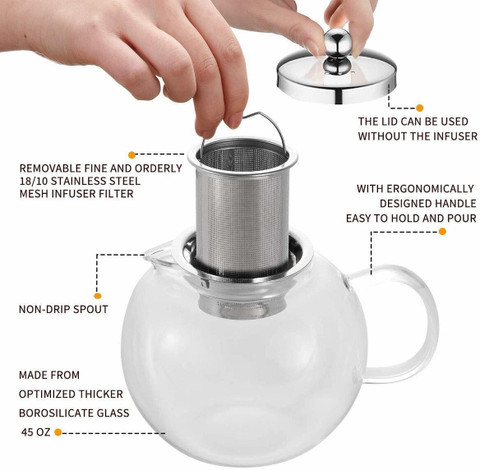 THE LID CAN BE USED WITHOUT THE INFUSER

REMOVABLE FINE AND ORDERLY 18/10 STAINLESS STEEL MESH INFUSER FILTER

WITH ERGONOMICALLY DESIGNED HANDLE EASY TO HOLD AND POUR

NON-DRIP SPOUT

MADE FROM OPTIMIZED THICKER BOROSILICATE GLASS 45 OZ