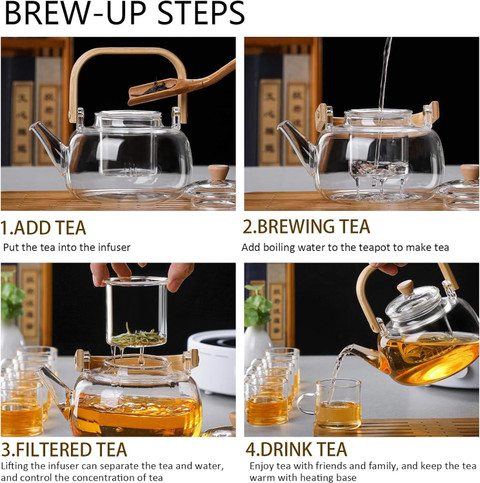 BREW-UP STEPS

1.ADD TEA
Put the tea into the infuser

2.BREWING TEA
Add boiling water to the teapot to make tea

3.FILTERED TEA
Lifting the infuser can separate the tea and water, and control the concentration of tea

4.DRINK TEA
Enjoy tea with friends and family, and keep the tea warm with heating base