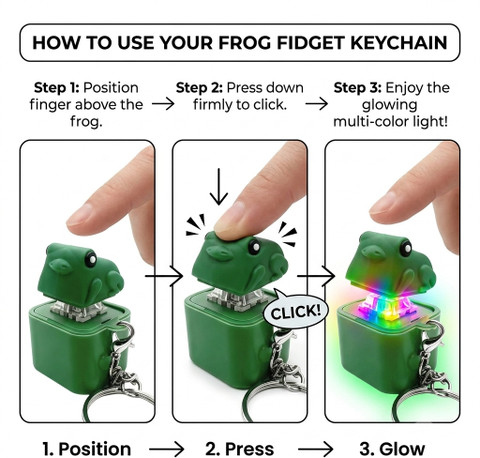 HOW TO USE YOUR FROG FIDGET KEYCHAIN

Step 1: Position finger above the frog. → Step 2: Press down firmly to click. → Step 3: Enjoy the glowing multi-color light!

CLICK!

1. Position → 2. Press → 3. Glow