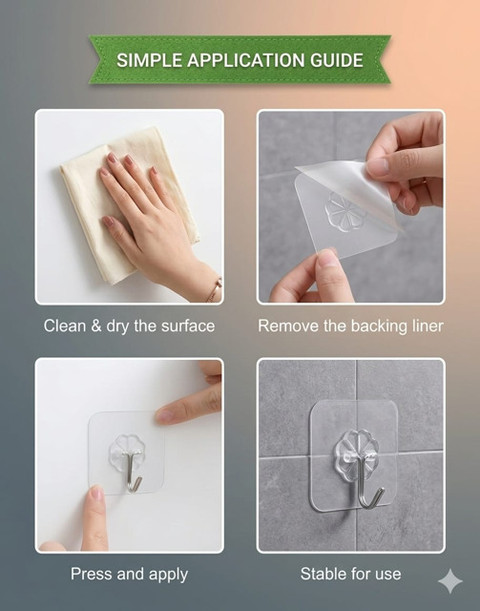 SIMPLE APPLICATION GUIDE

Clean & dry the surface

Remove the backing liner

Press and apply

Stable for use