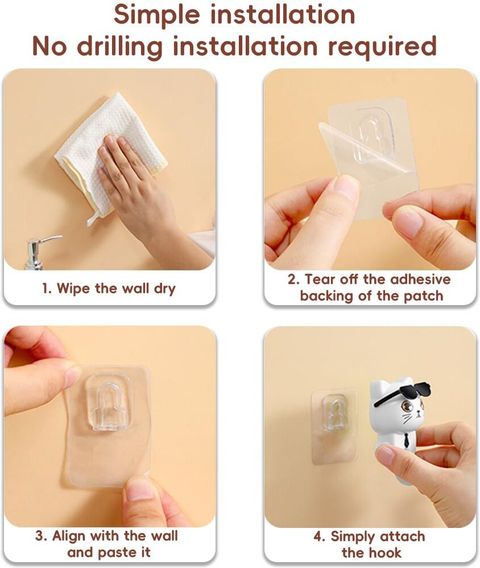 Simple installation
No drilling installation required

1. Wipe the wall dry

2. Tear off the adhesive backing of the patch

3. Align with the wall and paste it

4. Simply attach the hook