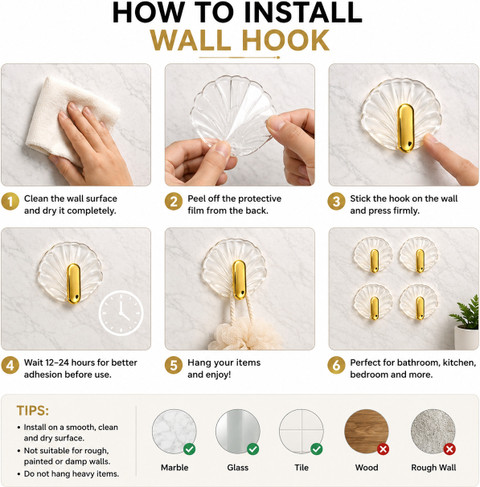 HOW TO INSTALL
WALL HOOK

1 Clean the wall surface and dry it completely.

2 Peel off the protective film from the back.

3 Stick the hook on the wall and press firmly.

4 Wait 12–24 hours for better adhesion before use.

5 Hang your items and enjoy!

6 Perfect for bathroom, kitchen, bedroom and more.

TIPS:
• Install on a smooth, clean and dry surface.
• Not suitable for rough, painted or damp walls.
• Do not hang heavy items.

Marble
Glass
Tile
Wood
Rough Wall