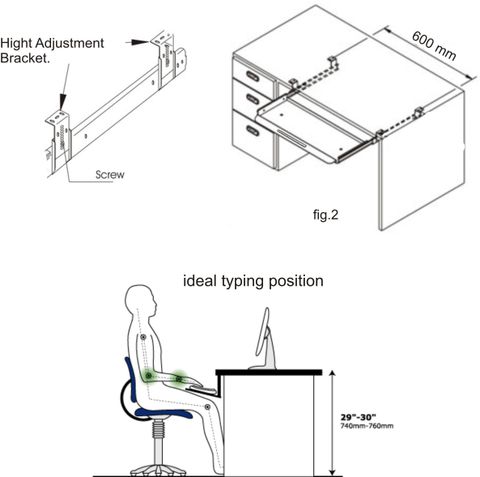 Hight Adjustment Bracket.

Screw

600 mm

fig.2

ideal typing position

29"-30"
740mm-760mm