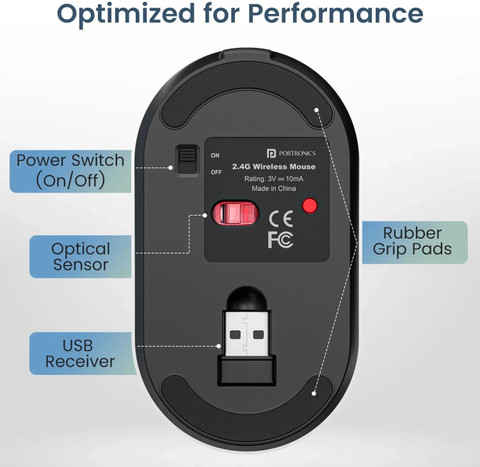 Optimized for Performance

Power Switch (On/Off)

ON

OFF

PORTRONICS

2.4G Wireless Mouse

Rating: 3V ⎓ 10mA

Made in China

CE

FC

Optical Sensor

Rubber Grip Pads

USB Receiver