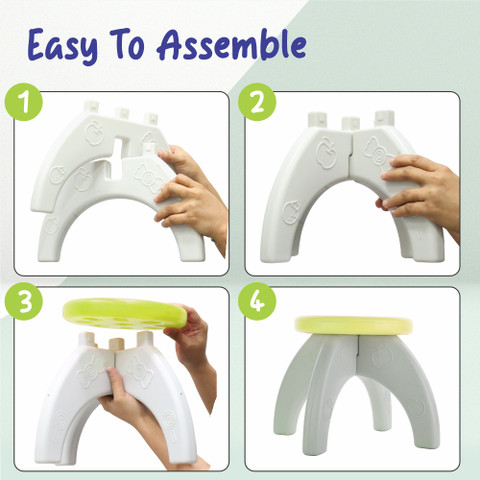 Easy To Assemble

1

2

3

4