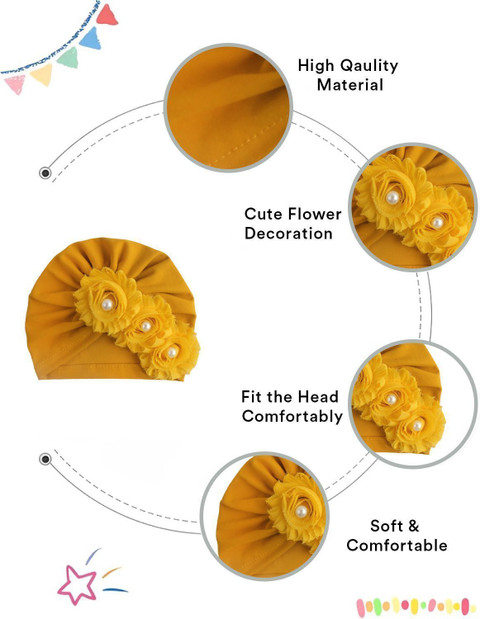 High Qaulity Material

Cute Flower Decoration

Fit the Head Comfortably

Soft & Comfortable