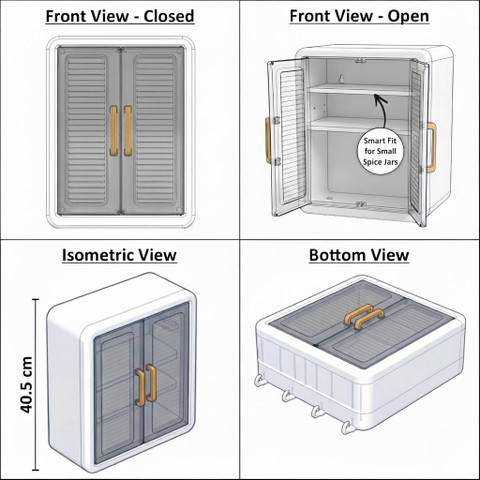 Front View - Closed

Front View - Open

Smart Fit for Small Spice Jars

Isometric View

40.5 cm

Bottom View