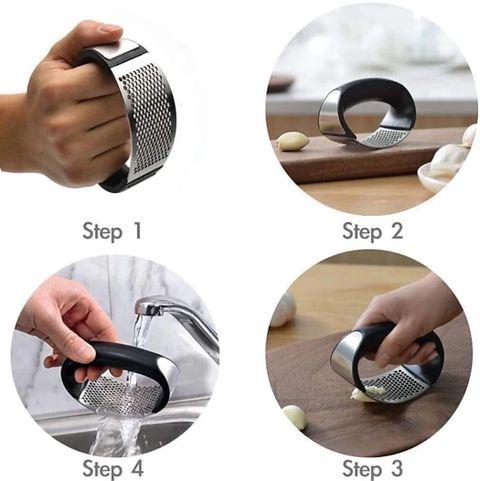 Step 1

Step 2

Step 4

Step 3