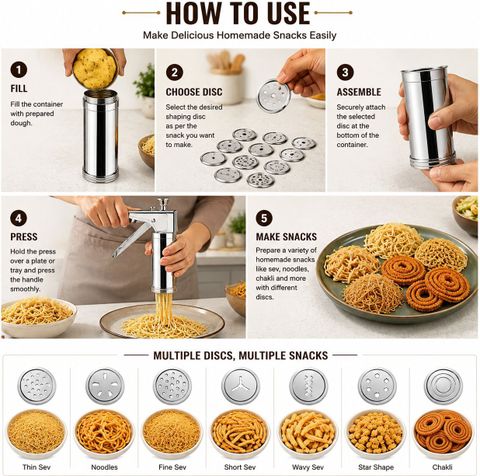 HOW TO USE

Make Delicious Homemade Snacks Easily

1
FILL
Fill the container with prepared dough.

2
CHOOSE DISC
Select the desired shaping disc as per the snack you want to make.

3
ASSEMBLE
Securely attach the selected disc at the bottom of the container.

4
PRESS
Hold the press over a plate or tray and press the handle smoothly.

5
MAKE SNACKS
Prepare a variety of homemade snacks like sev, noodles, chakli and more with different discs.

MULTIPLE DISCS, MULTIPLE SNACKS

Thin Sev
Noodles
Fine Sev
Short Sev
Wavy Sev
Star Shape
Chakli