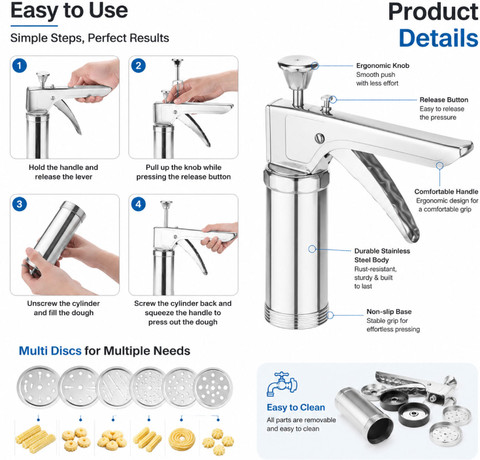 Easy to Use

Simple Steps, Perfect Results

1

Hold the handle and release the lever

2

Pull up the knob while pressing the release button

3

Unscrew the cylinder and fill the dough

4

Screw the cylinder back and squeeze the handle to press out the dough

Product Details

Ergonomic Knob
Smooth push with less effort

Release Button
Easy to release the pressure

Comfortable Handle
Ergonomic design for a comfortable grip

Durable Stainless Steel Body
Rust-resistant, sturdy & built to last

Non-slip Base
Stable grip for effortless pressing

Multi Discs for Multiple Needs

Easy to Clean
All parts are removable and easy to clean