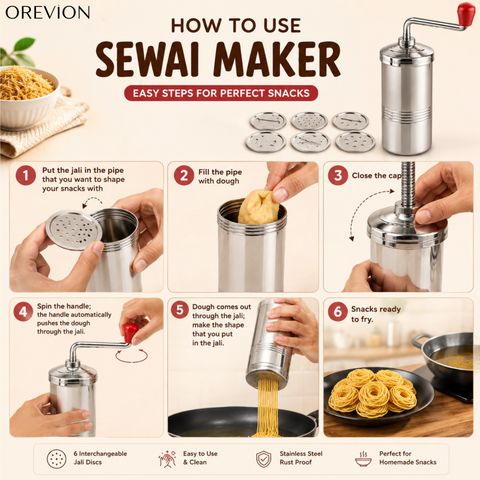 OREVION

HOW TO USE
SEWAI MAKER
EASY STEPS FOR PERFECT SNACKS

1 Put the jali in the pipe that you want to shape your snacks with

2 Fill the pipe with dough

3 Close the cap

4 Spin the handle; the handle automatically pushes the dough through the jali.

5 Dough comes out through the jali; make the shape that you put in the jali.

6 Snacks ready to fry.

6 Interchangeable Jali Discs
Easy to Use & Clean
Stainless Steel Rust Proof
Perfect for Homemade Snacks