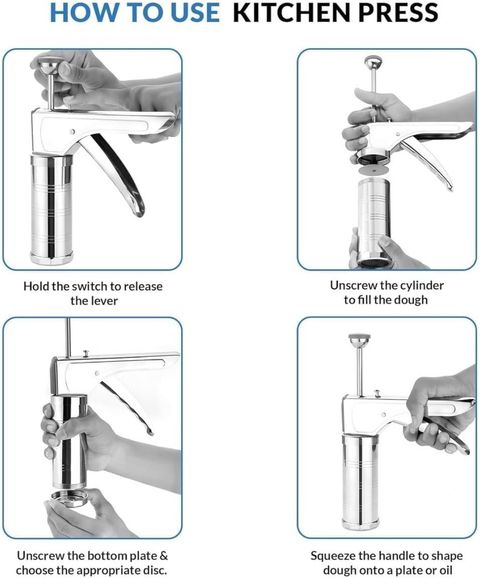 HOW TO USE KITCHEN PRESS

Hold the switch to release the lever

Unscrew the cylinder to fill the dough

Unscrew the bottom plate & choose the appropriate disc.

Squeeze the handle to shape dough onto a plate or oil