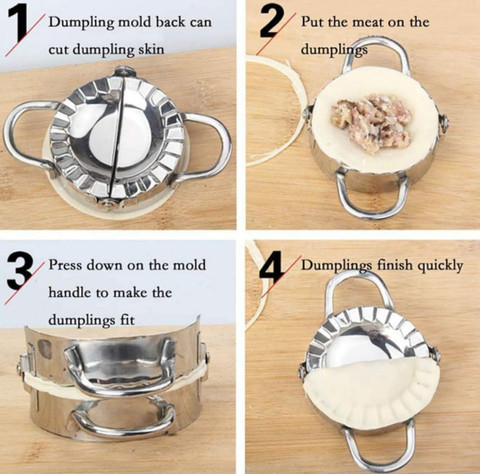 1 Dumpling mold back can cut dumpling skin

2 Put the meat on the dumplings

3 Press down on the mold handle to make the dumplings fit

4 Dumplings finish quickly