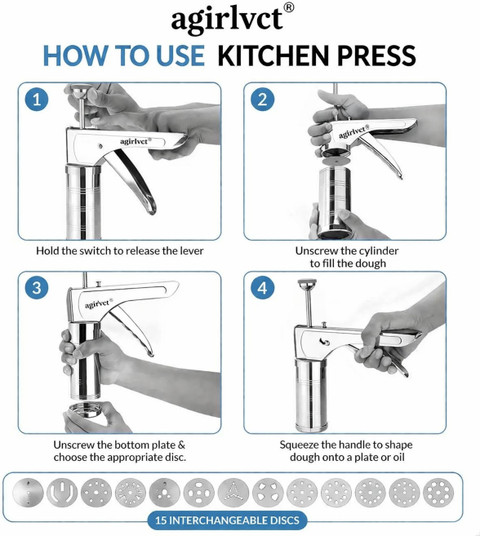 agirlvct®

HOW TO USE KITCHEN PRESS

1

agirlvct®

Hold the switch to release the lever

2

agirlvct®

Unscrew the cylinder to fill the dough

3

agirlvct®

Unscrew the bottom plate & choose the appropriate disc.

4

Squeeze the handle to shape dough onto a plate or oil

15 INTERCHANGEABLE DISCS