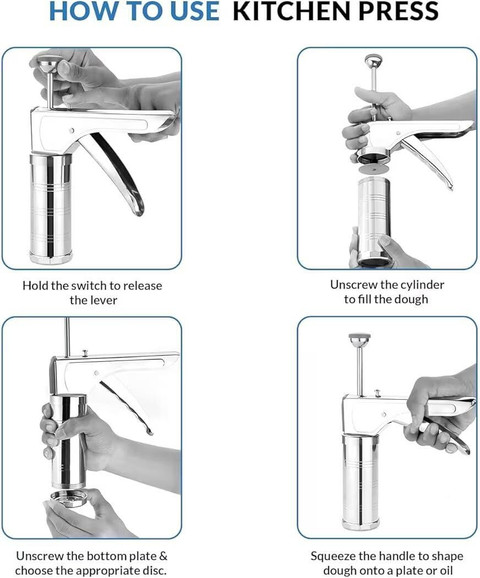 HOW TO USE KITCHEN PRESS

Hold the switch to release the lever

Unscrew the cylinder to fill the dough

Unscrew the bottom plate & choose the appropriate disc.

Squeeze the handle to shape dough onto a plate or oil