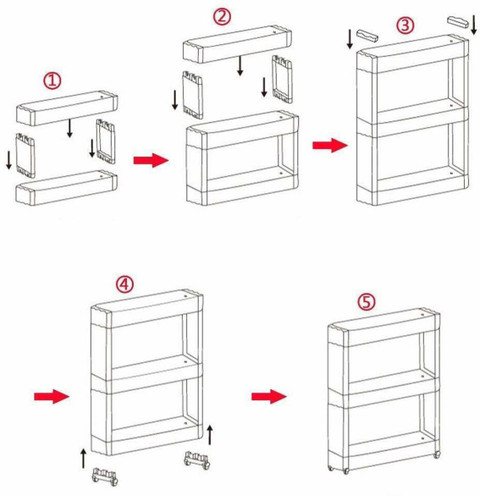 ①

②

③

④

⑤