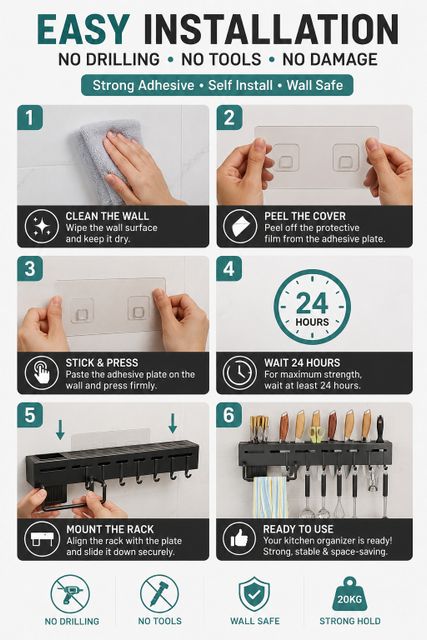 EASY INSTALLATION

NO DRILLING • NO TOOLS • NO DAMAGE

Strong Adhesive • Self Install • Wall Safe

1

CLEAN THE WALL
Wipe the wall surface and keep it dry.

2

PEEL THE COVER
Peel off the protective film from the adhesive plate.

3

STICK & PRESS
Paste the adhesive plate on the wall and press firmly.

4

24 HOURS

WAIT 24 HOURS
For maximum strength, wait at least 24 hours.

5

MOUNT THE RACK
Align the rack with the plate and slide it down securely.

6

READY TO USE
Your kitchen organizer is ready! Strong, stable & space-saving.

NO DRILLING

NO TOOLS

WALL SAFE

20KG

STRONG HOLD