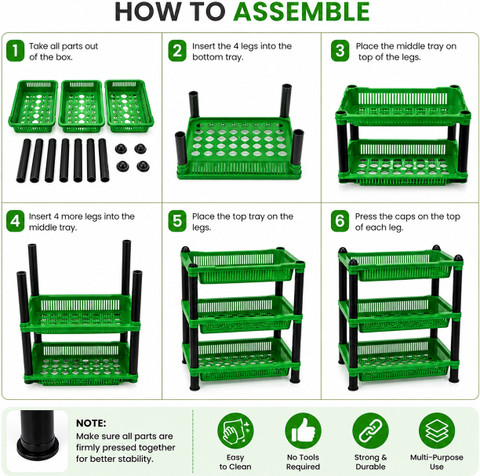 HOW TO ASSEMBLE

1 Take all parts out of the box.

2 Insert the 4 legs into the bottom tray.

3 Place the middle tray on top of the legs.

4 Insert 4 more legs into the middle tray.

5 Place the top tray on the legs.

6 Press the caps on the top of each leg.

NOTE:
Make sure all parts are firmly pressed together for better stability.

Easy to Clean

No Tools Required

Strong & Durable

Multi-Purpose Use