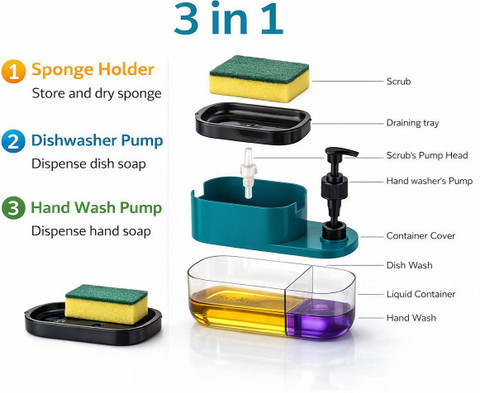 3 in 1

1 Sponge Holder
Store and dry sponge

2 Dishwasher Pump
Dispense dish soap

3 Hand Wash Pump
Dispense hand soap

Scrub
Draining tray
Scrub's Pump Head
Hand washer's Pump
Container Cover
Dish Wash
Liquid Container
Hand Wash