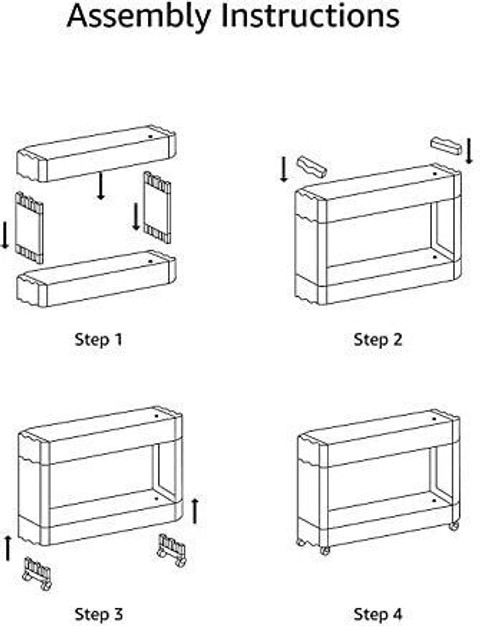 Assembly Instructions

Step 1

Step 2

Step 3

Step 4